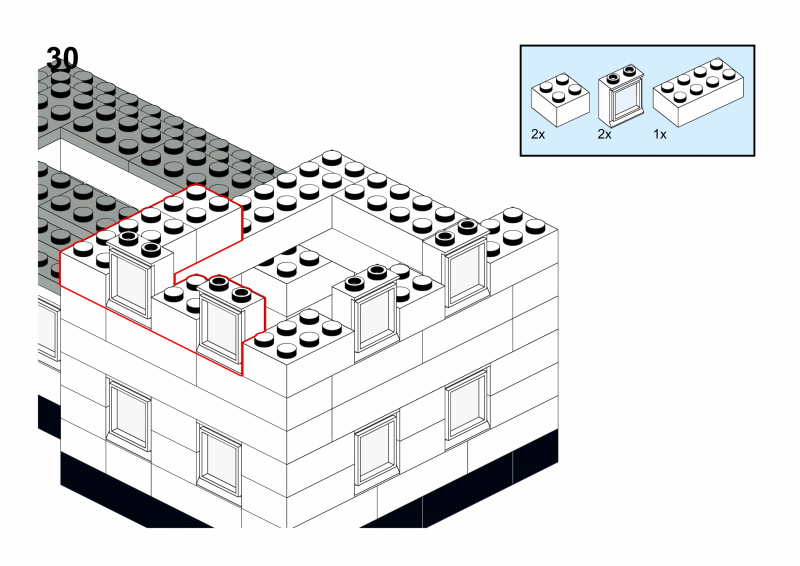 30

2x
2x
1x