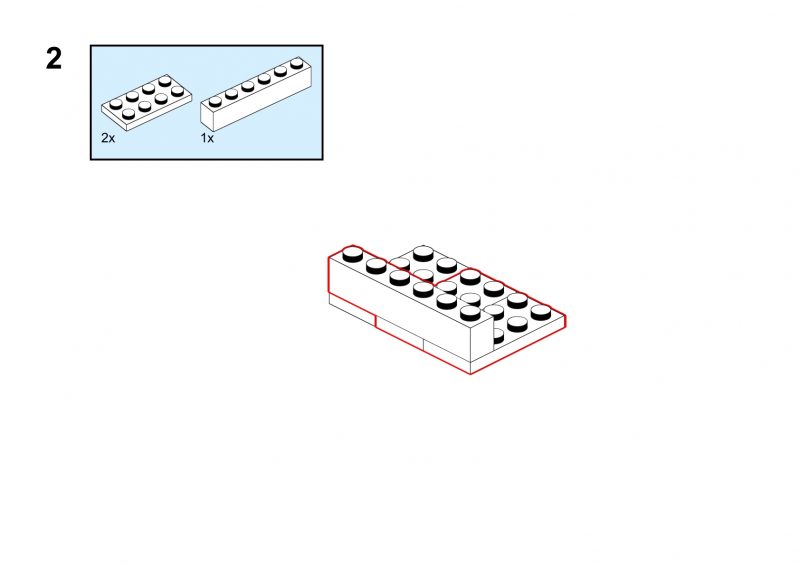 2

2x

1x