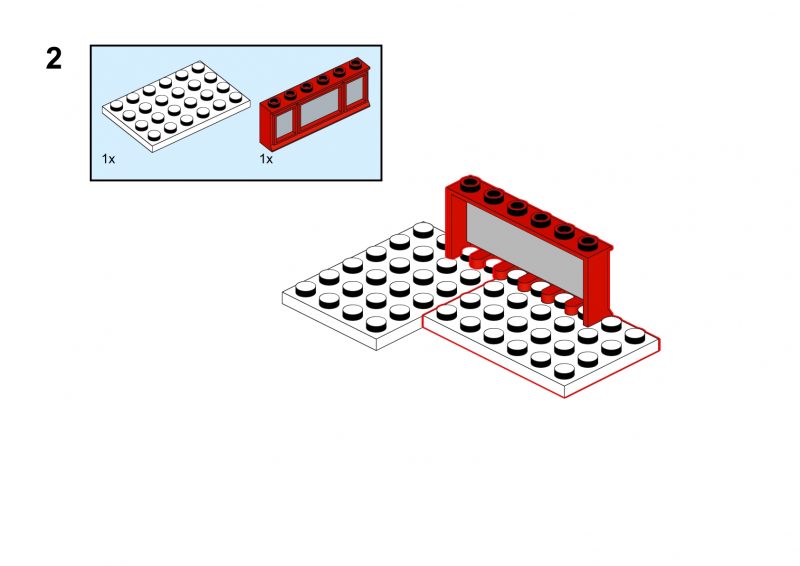 2

1x

1x