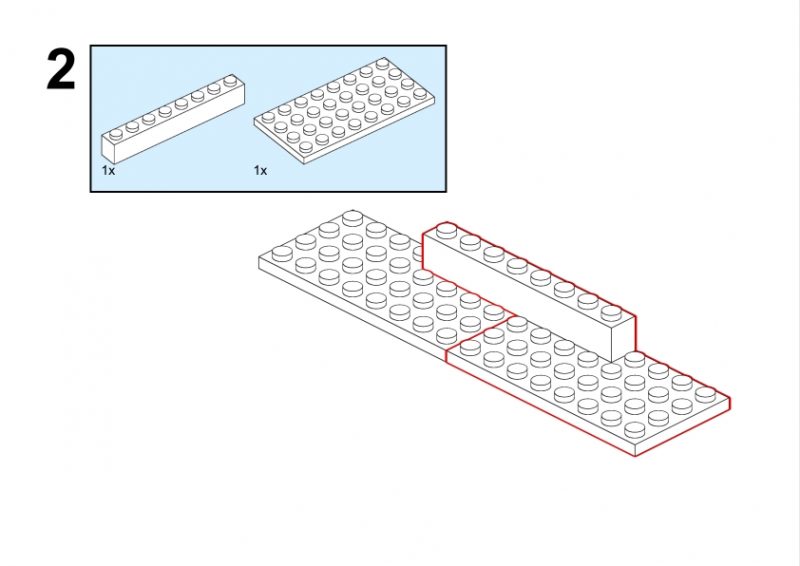 2

1x

1x