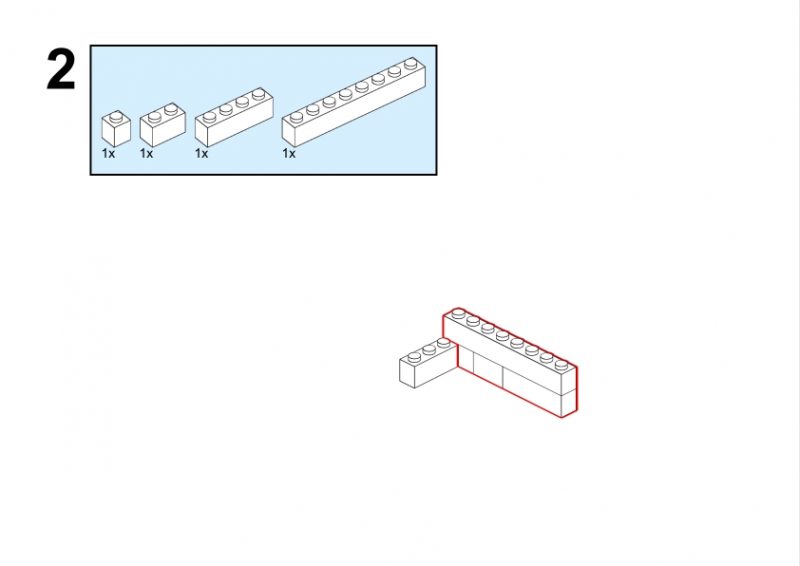 2

1x 1x 1x 1x