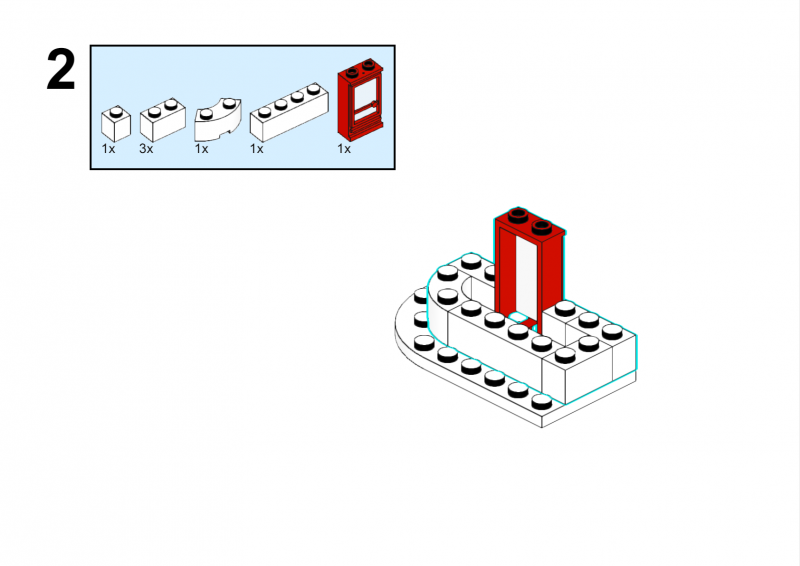 2

1x 3x 1x 1x 1x