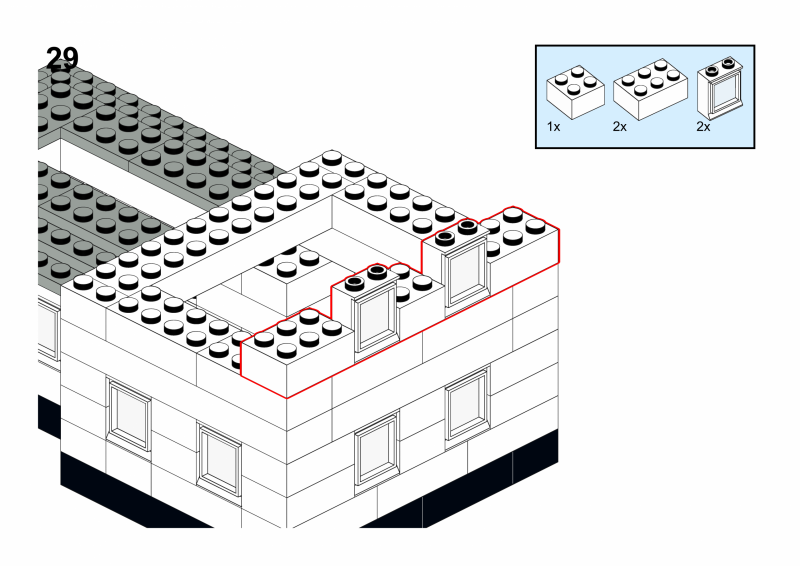 29

1x

2x

2x