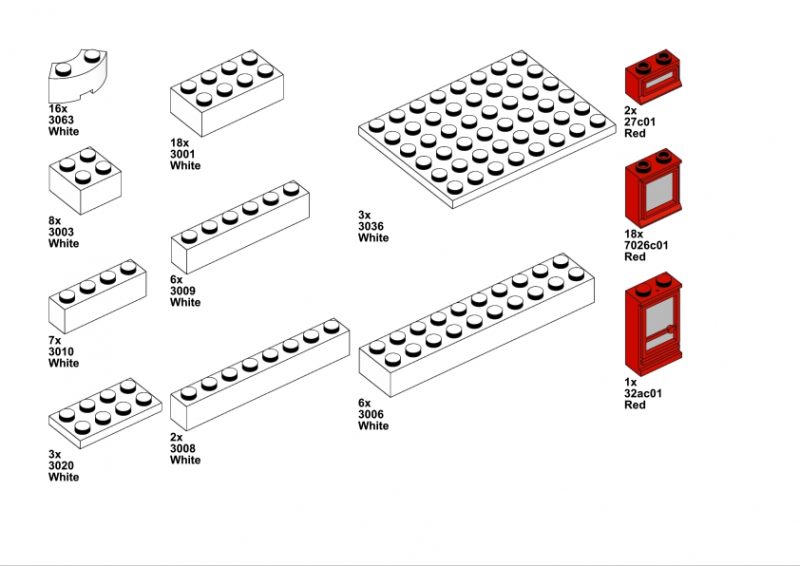 16x
3063
White

8x
3003
White

7x
3010
White

3x
3020
White

18x
3001
White

6x
3009
White

2x
3008
White

3x
3036
White

6x
3006
White

2x
27c01
Red

18x
7026c01
Red

1x
32ac01
Red