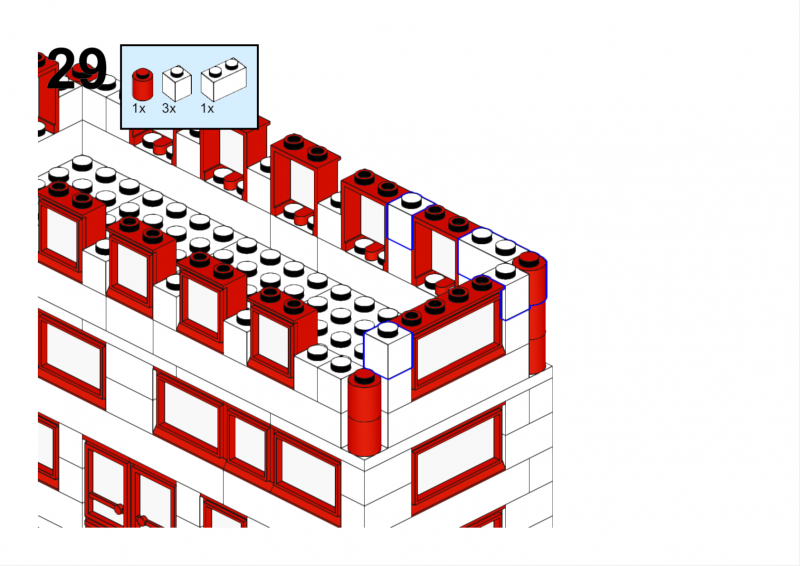 29

1x 3x 1x