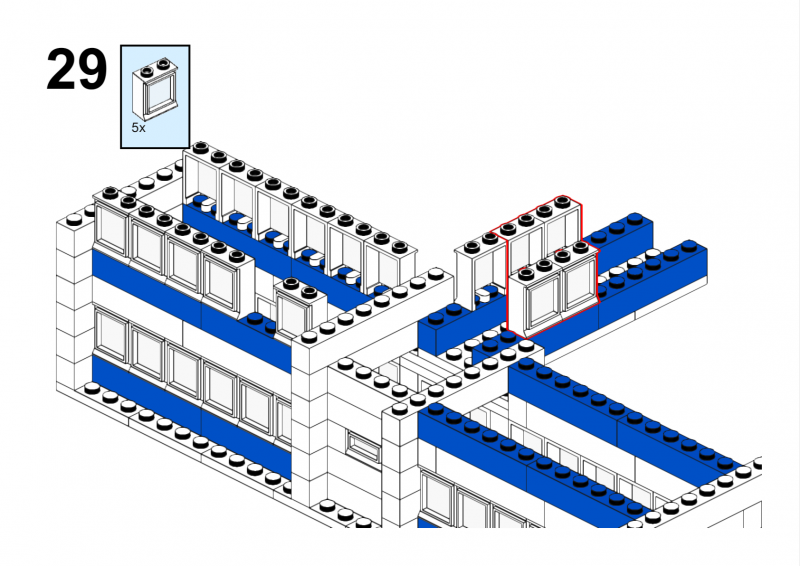 29

5x