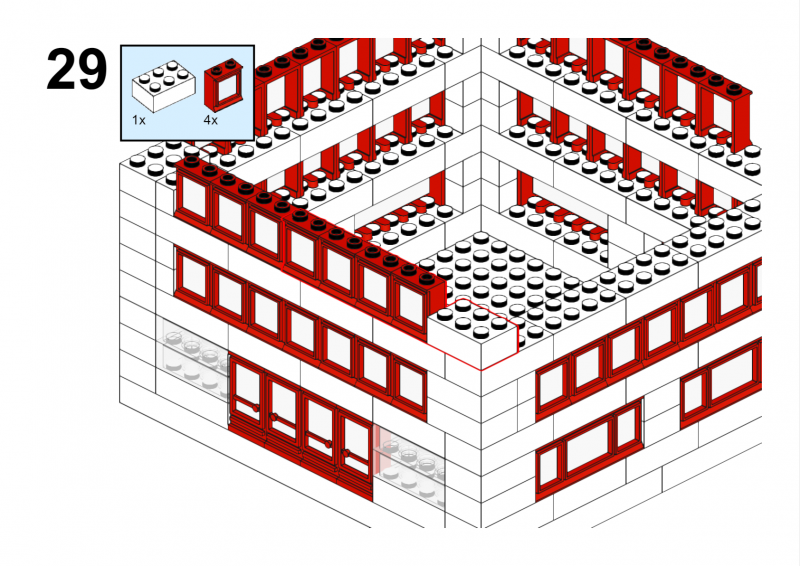 29

1x

4x