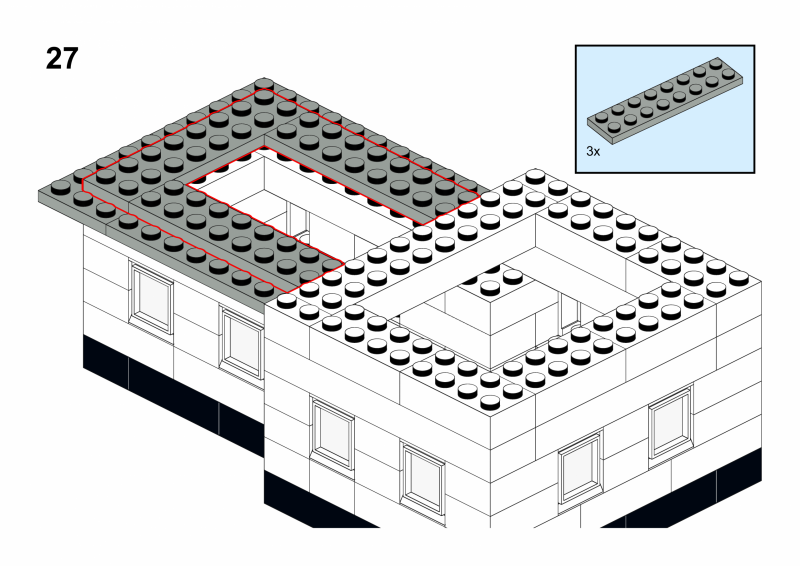 27

3x