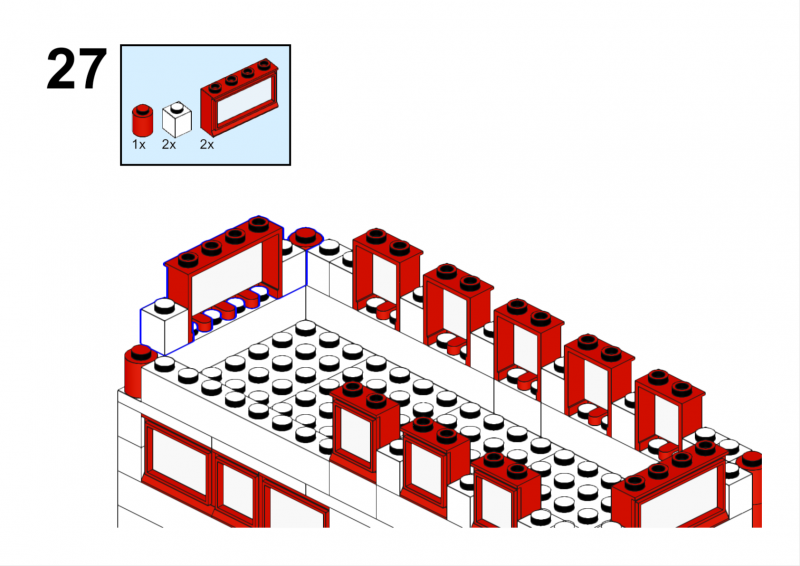 27

1x 2x 2x