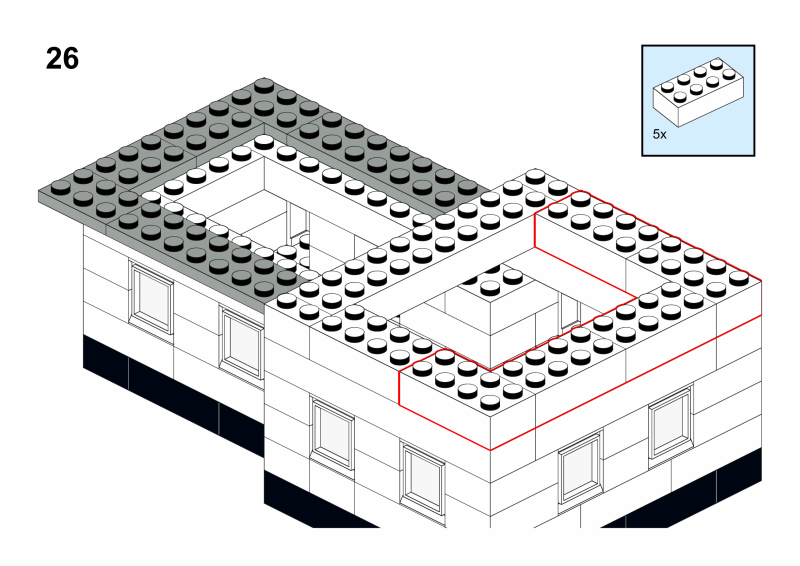 26

5x