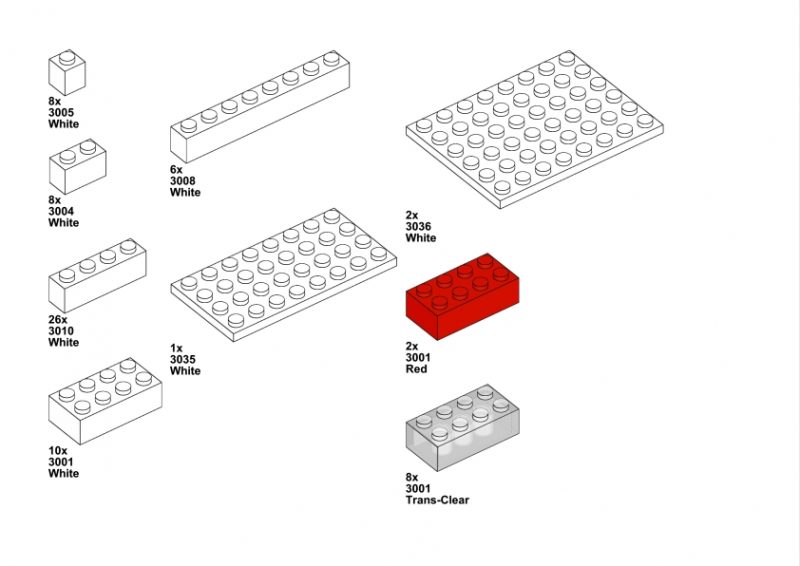 8x
3005
White

8x
3004
White

26x
3010
White

10x
3001
White

6x
3008
White

1x
3035
White

2x
3036
White

2x
3001
Red

8x
3001
Trans-Clear