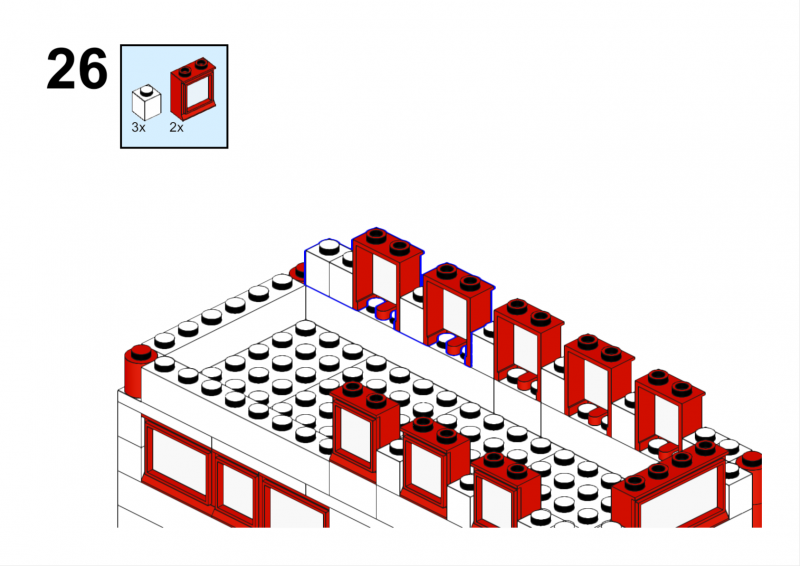 26

3x 2x