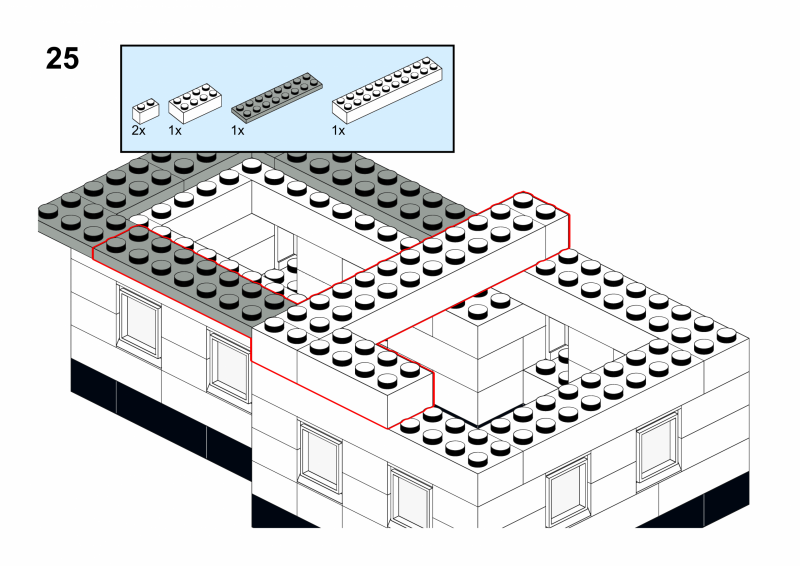 25

2x 1x 1x 1x