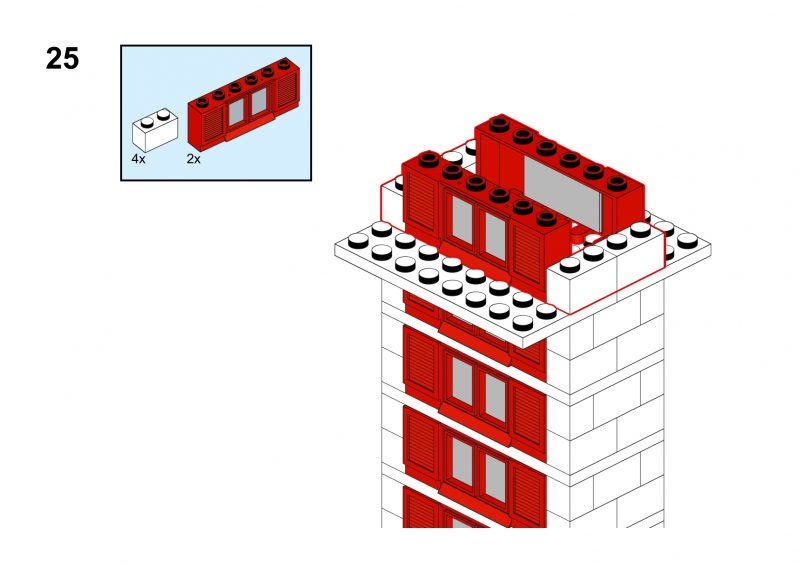 25

4x

2x