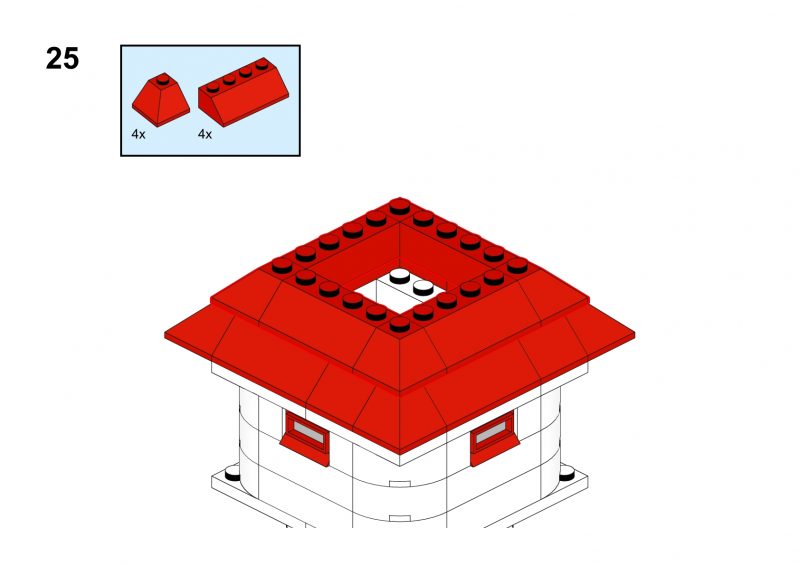 25

4x 4x