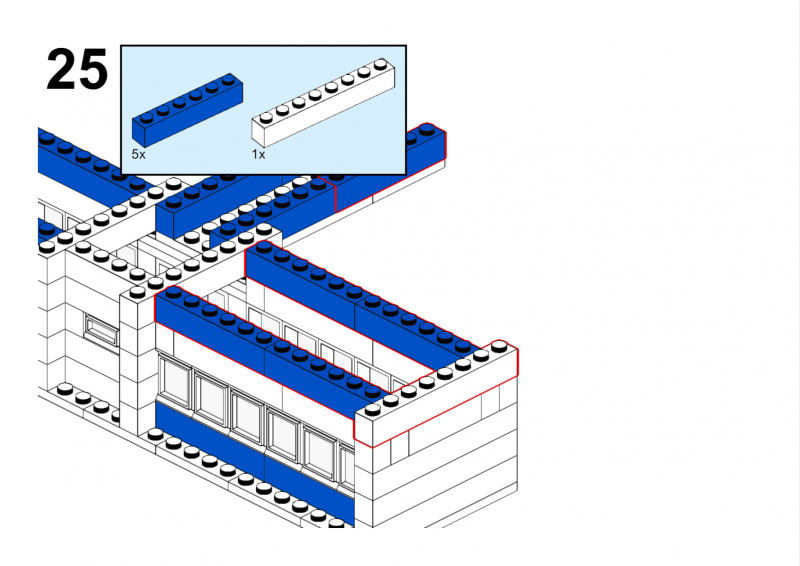 25

5x

1x