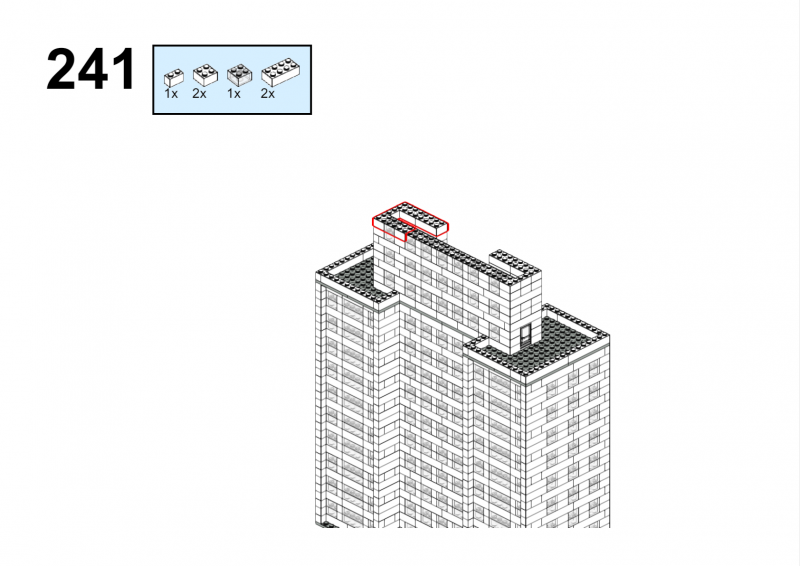 241

1x 2x 1x 2x