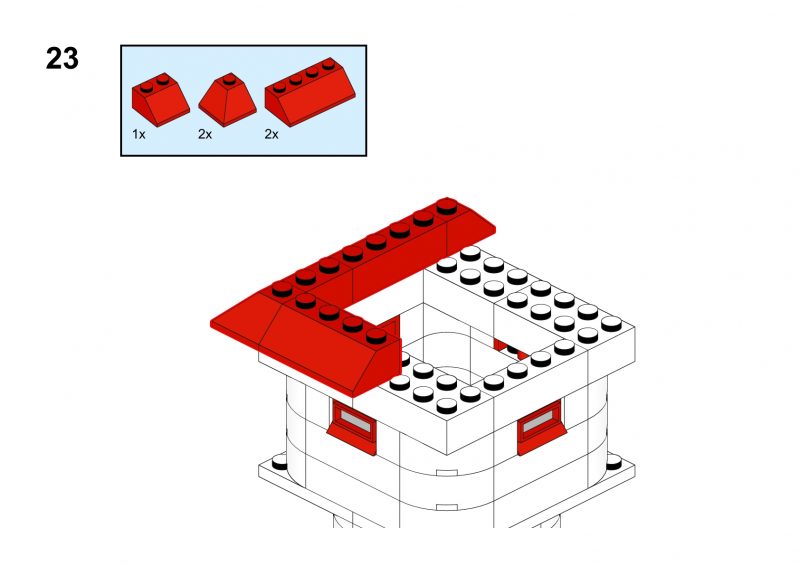 23

1x
2x
2x