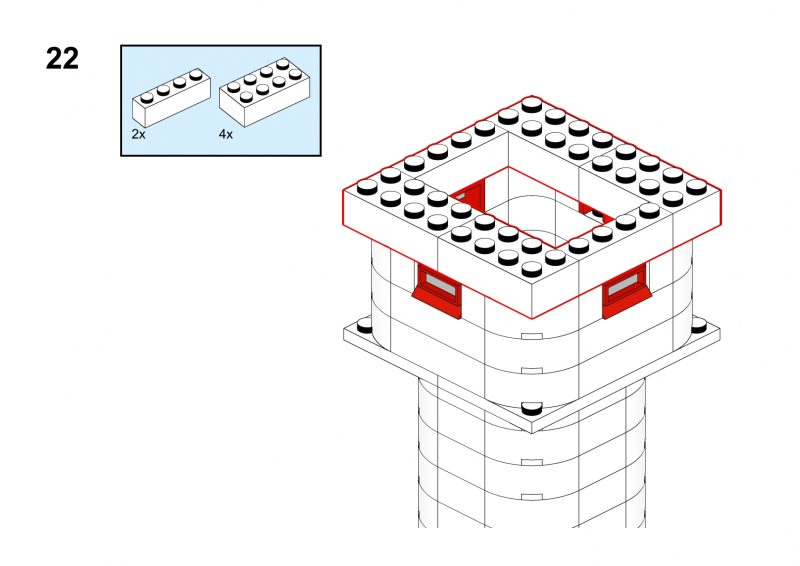 22

2x

4x