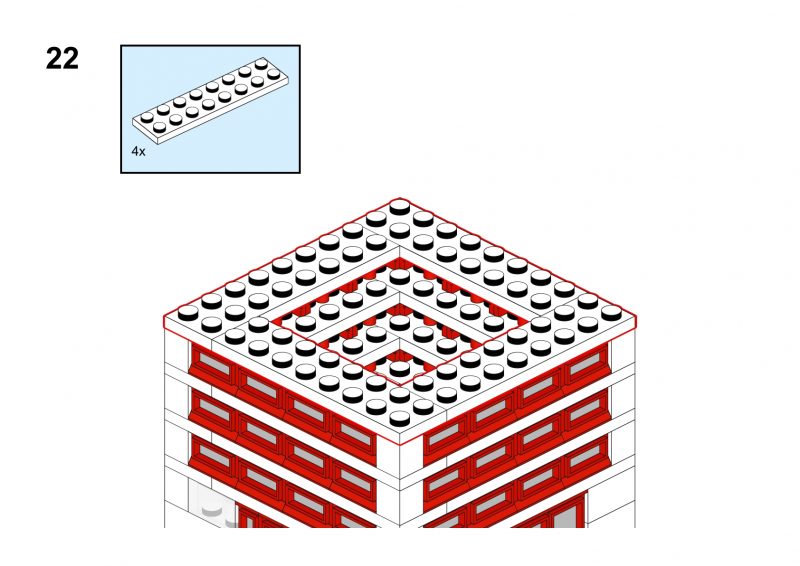 22

4x