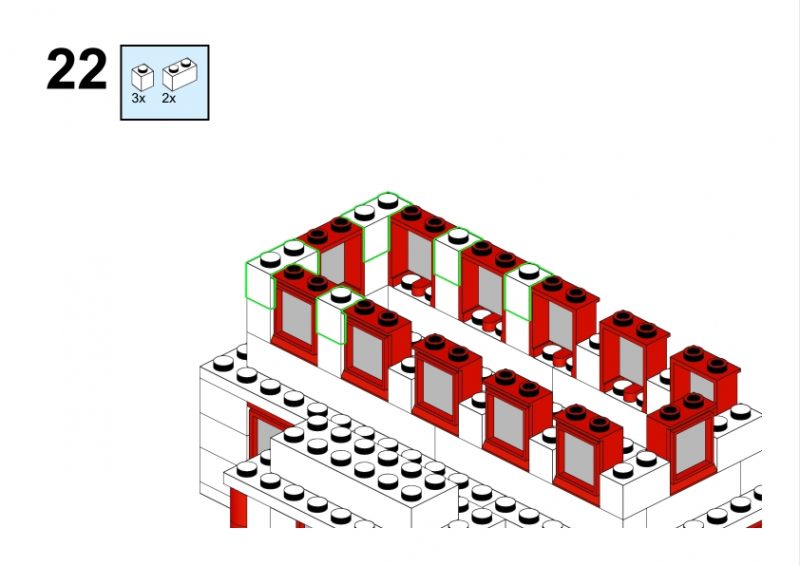 22

3x 2x