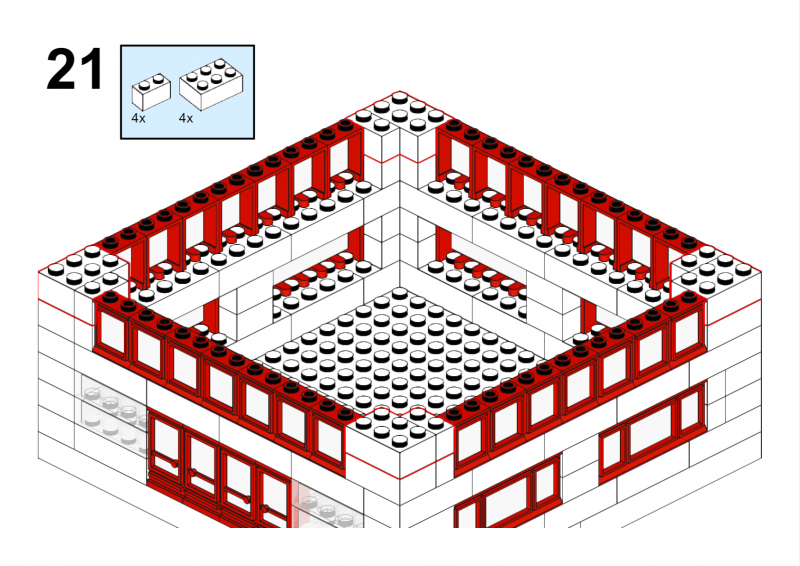 21

4x 4x