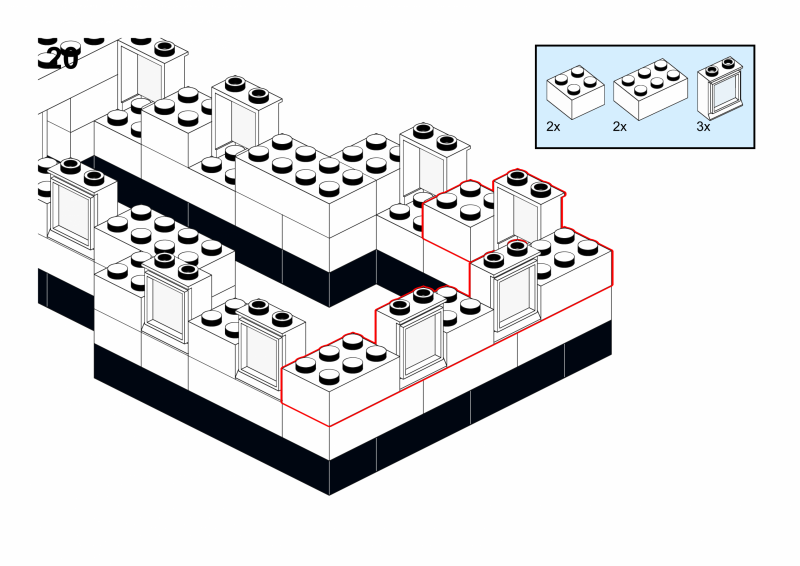 20

2x
2x
3x