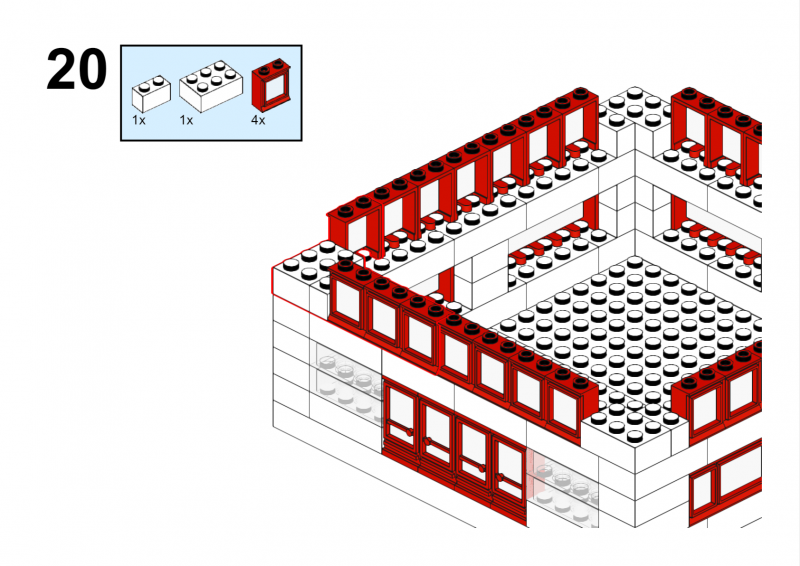 20

1x 1x 4x