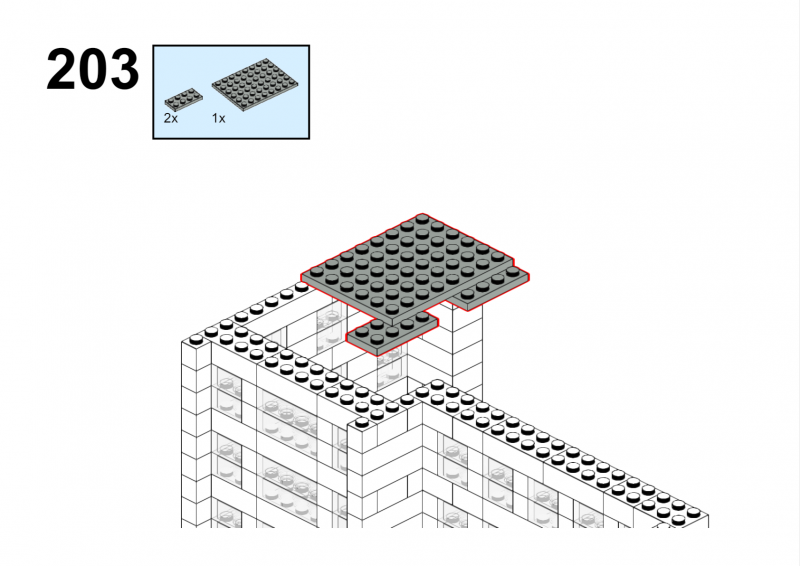 203

2x 1x