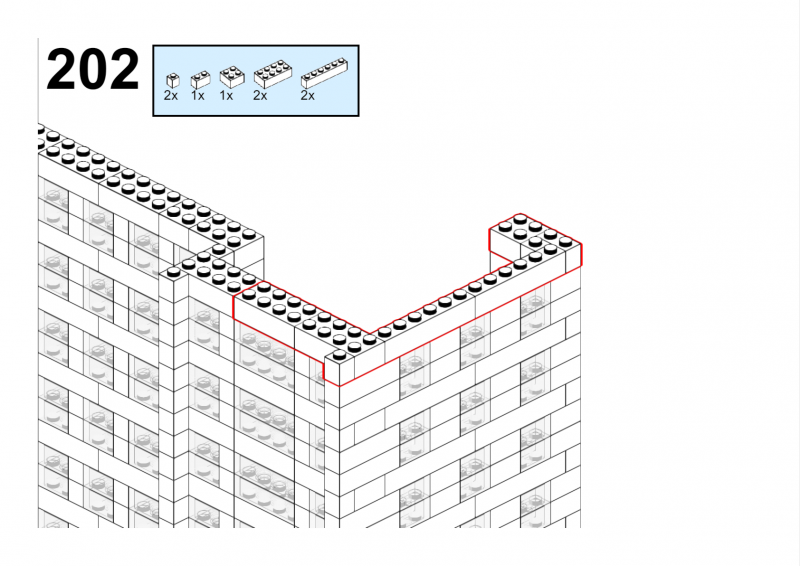 202

2x 1x 1x 2x 2x