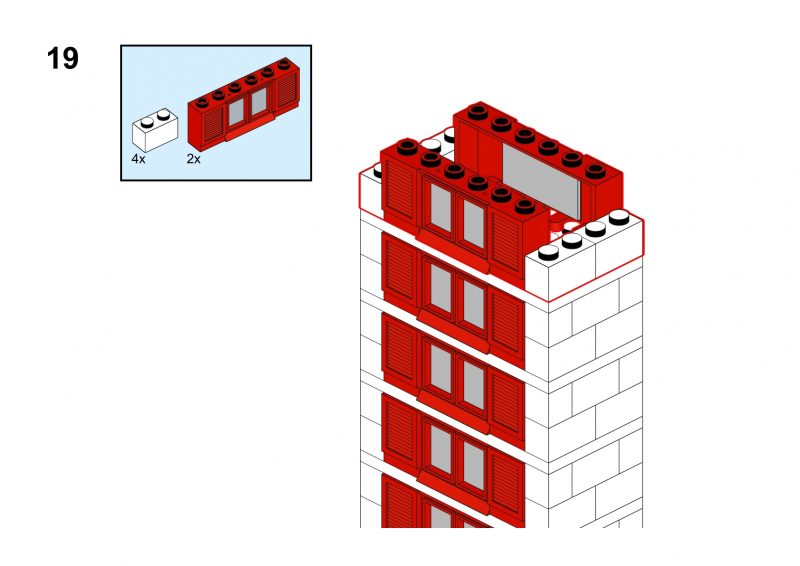 19

4x

2x