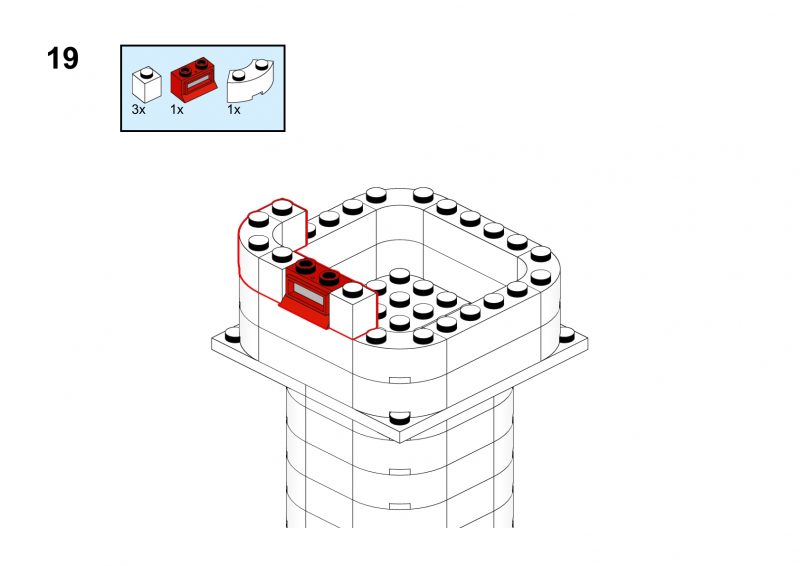 19

3x 1x 1x