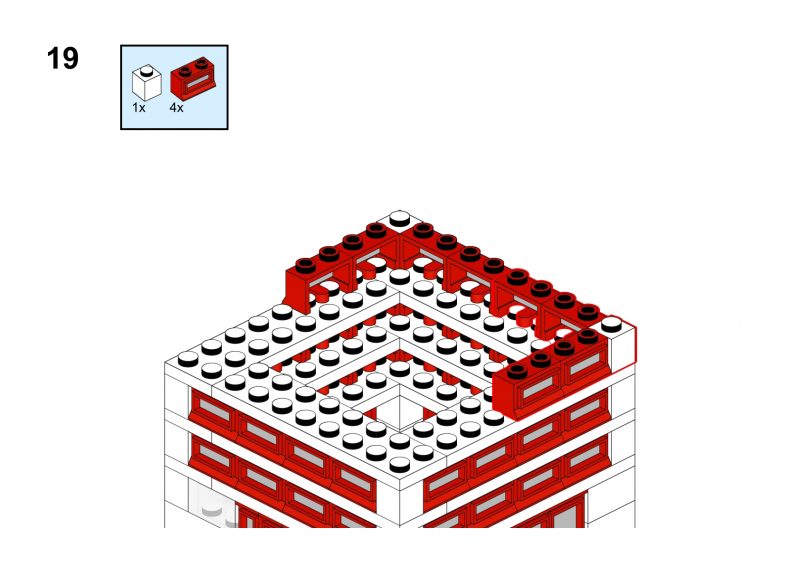 19

1x 4x