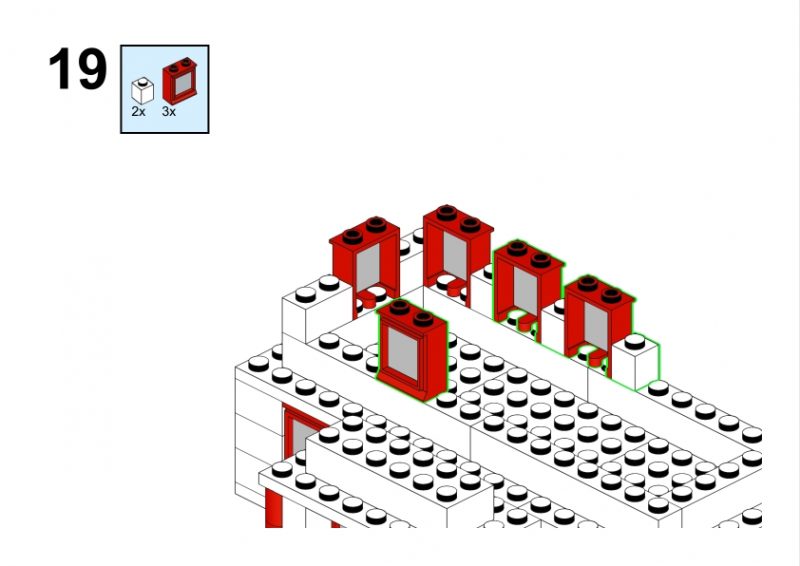 19

2x 3x