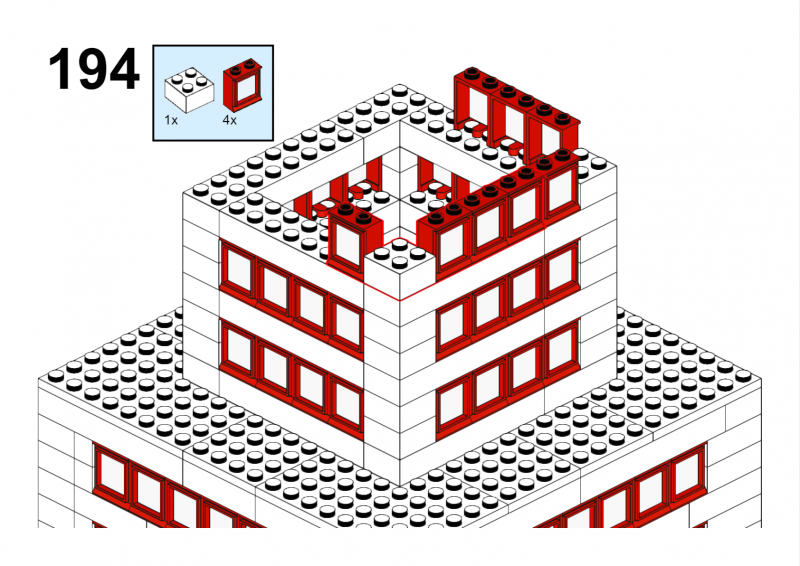 194

1x

4x