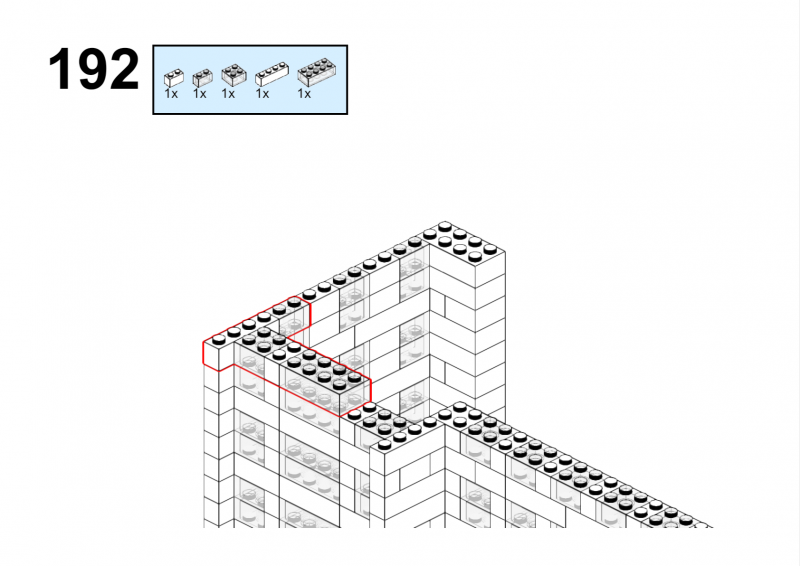 192

1x 1x 1x 1x 1x