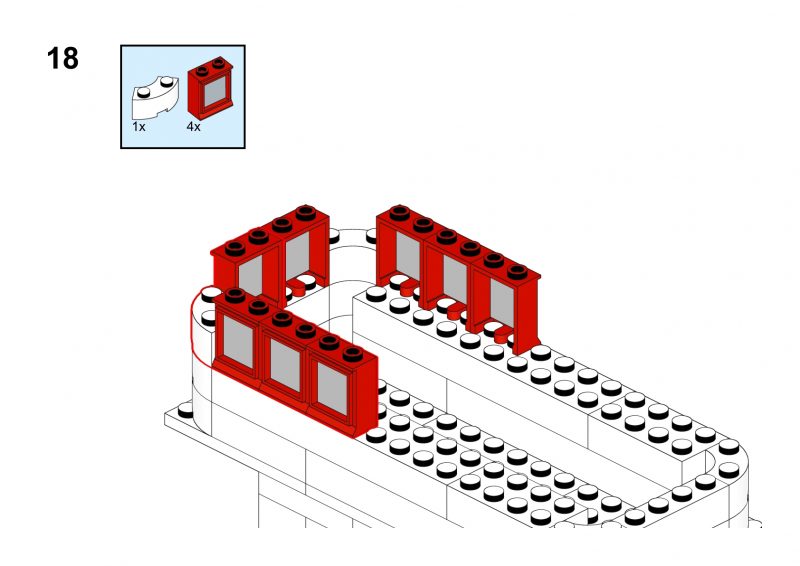 18

1x

4x