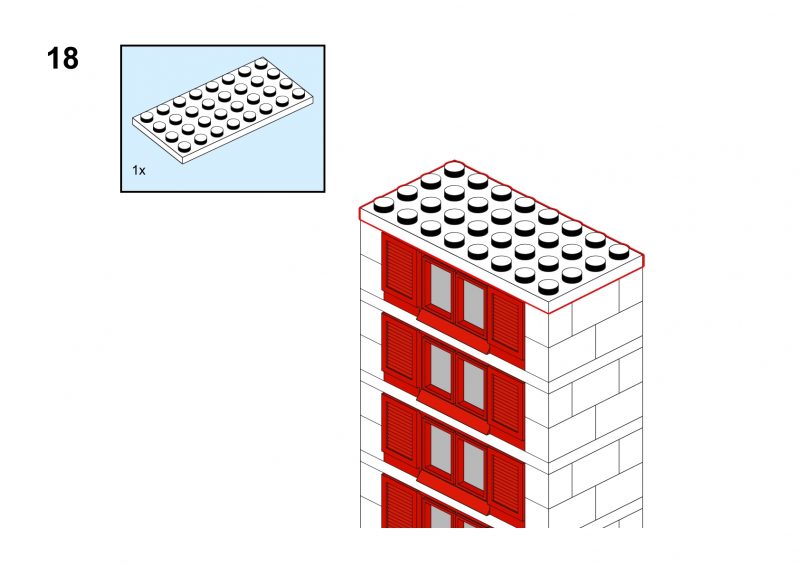 18

1x