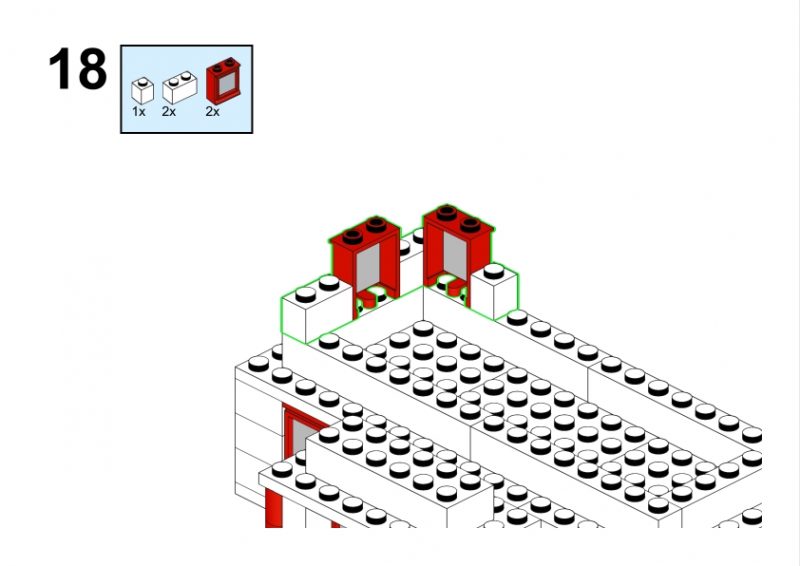 18

1x 2x 2x