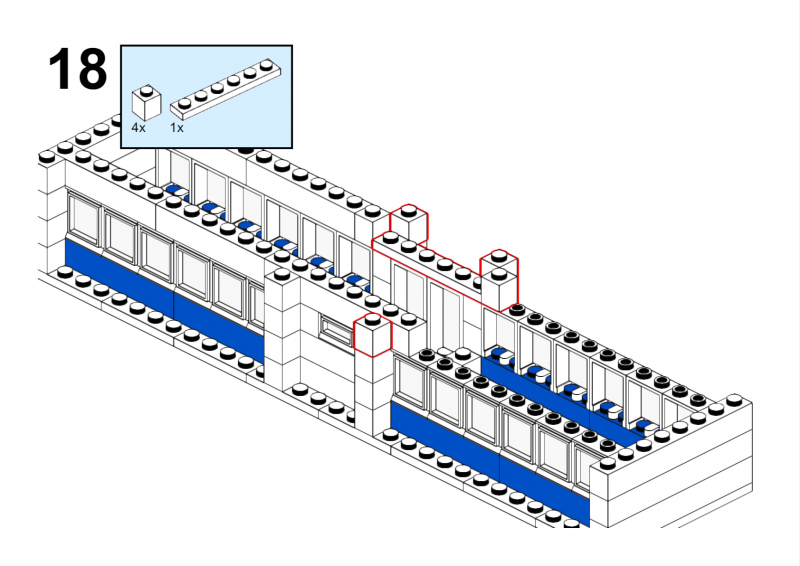 18

4x 1x