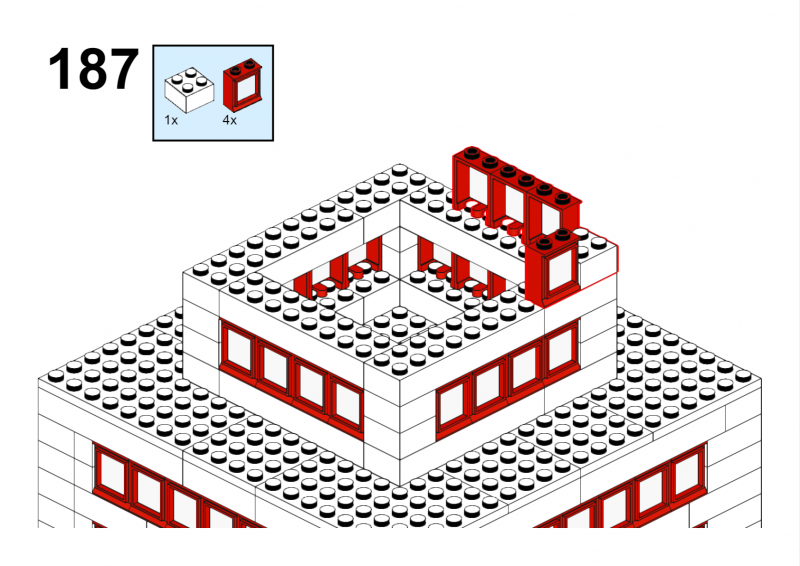 187

1x

4x