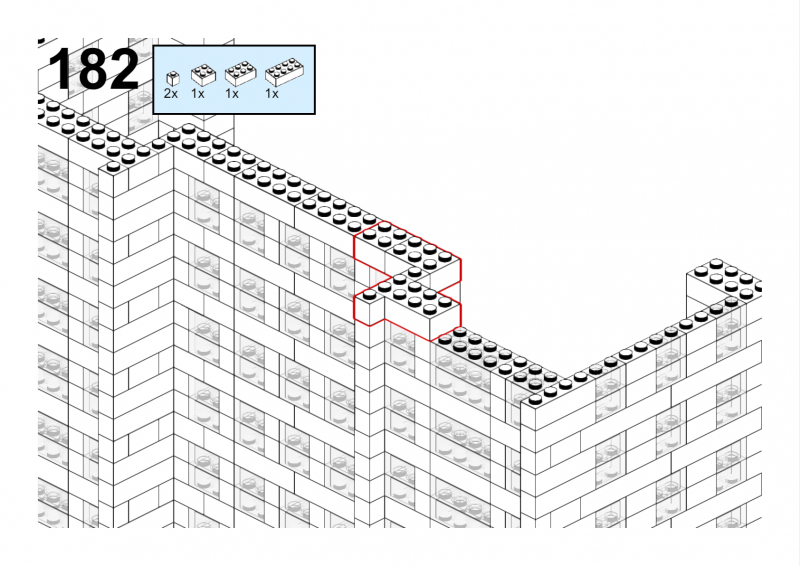 182

2x 1x 1x 1x