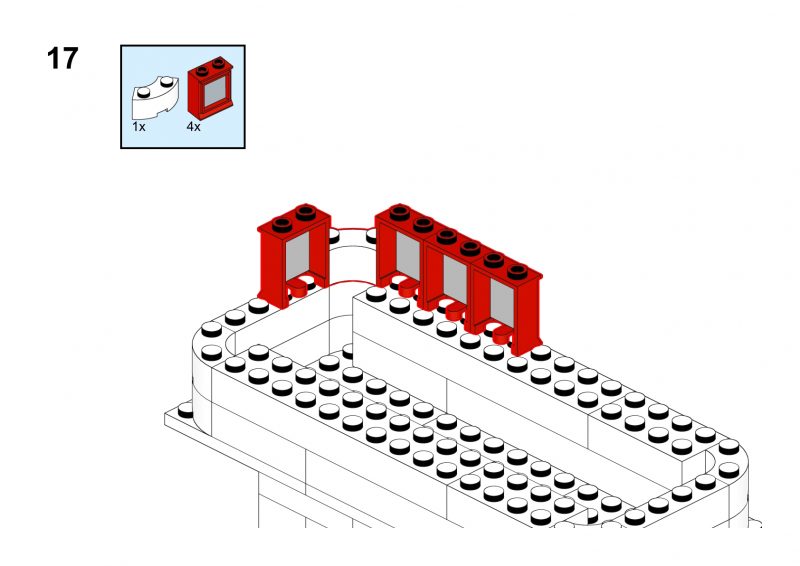 17

1x 4x