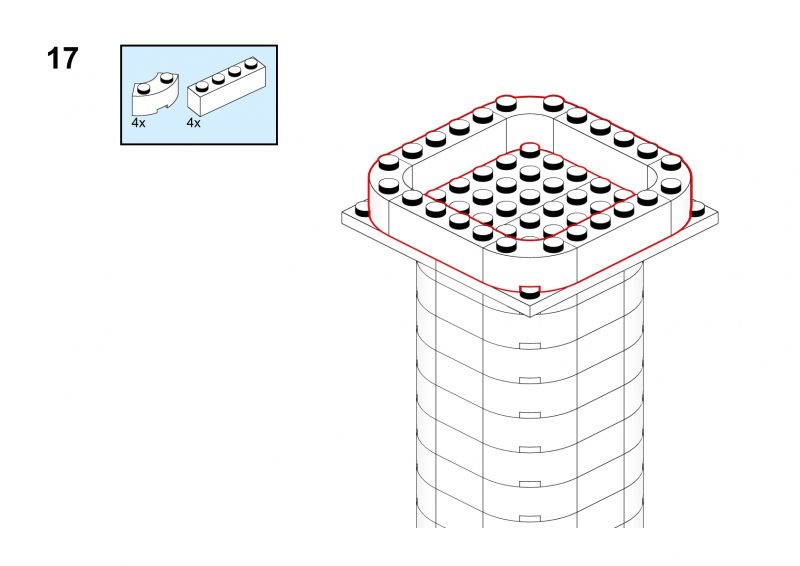 17

4x

4x