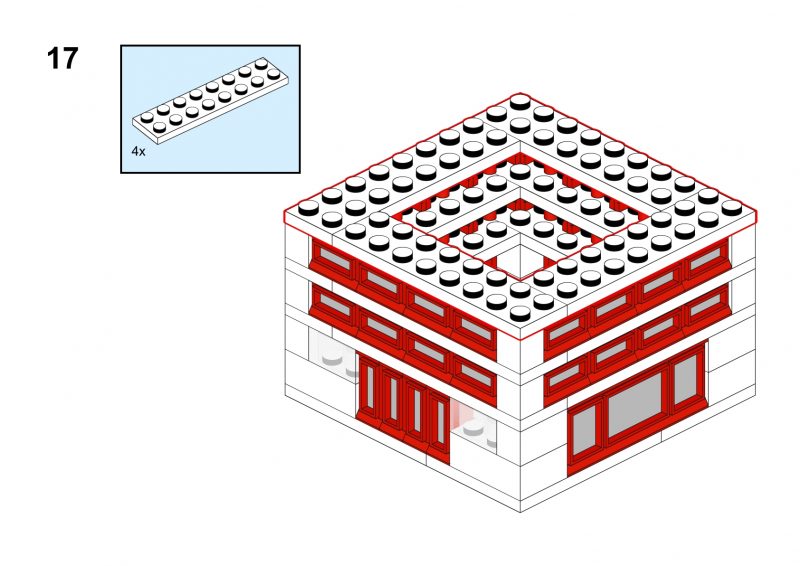 17

4x