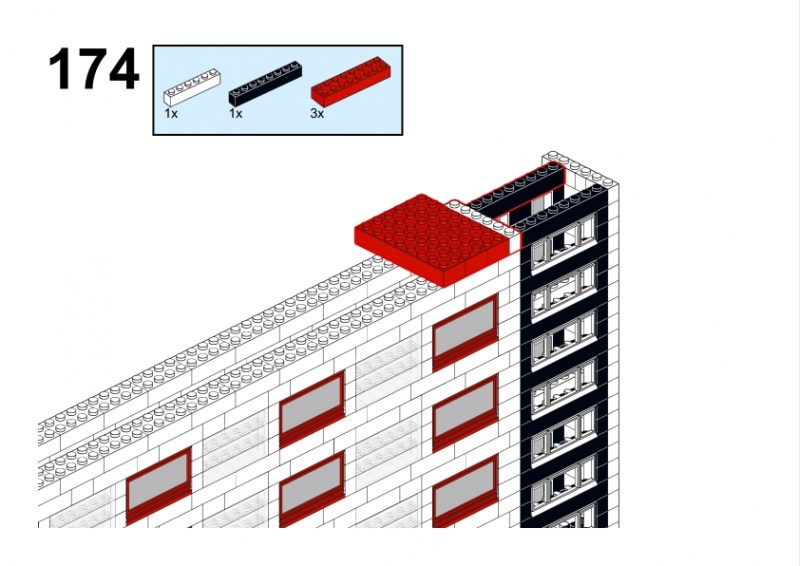 174

1x 1x 3x