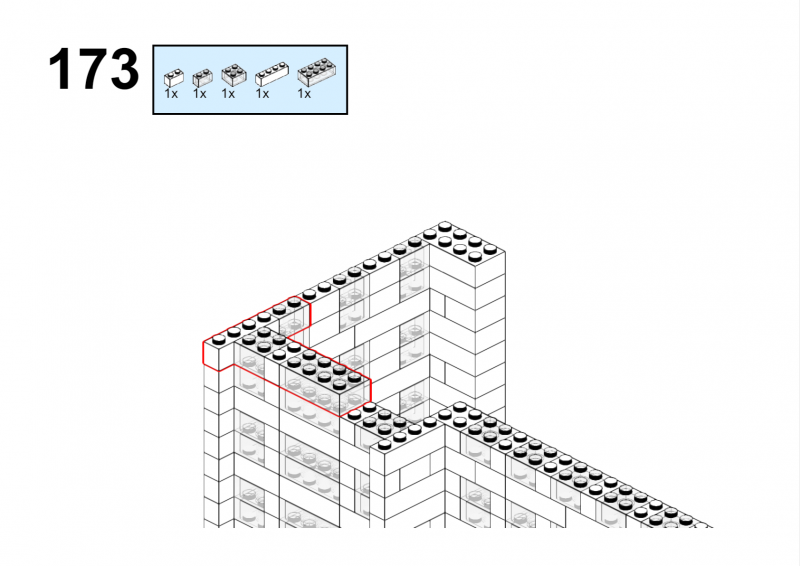 173

1x 1x 1x 1x 1x