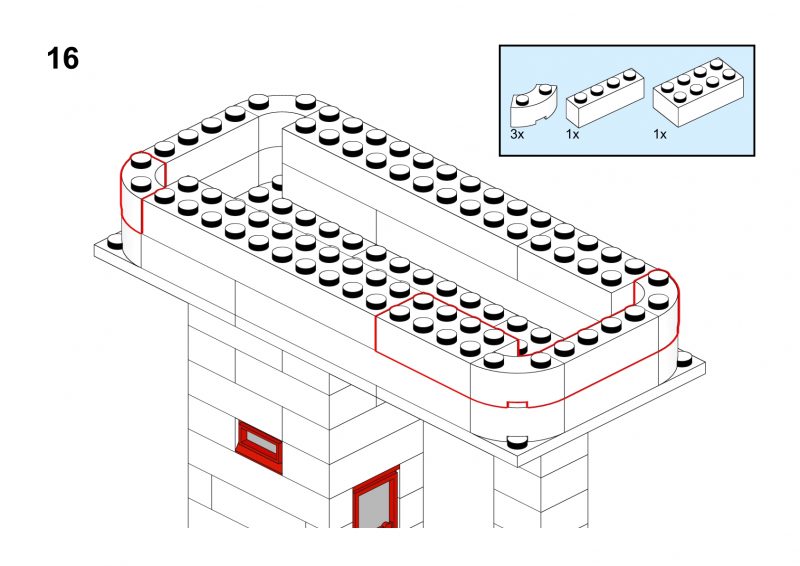 16

3x
1x
1x