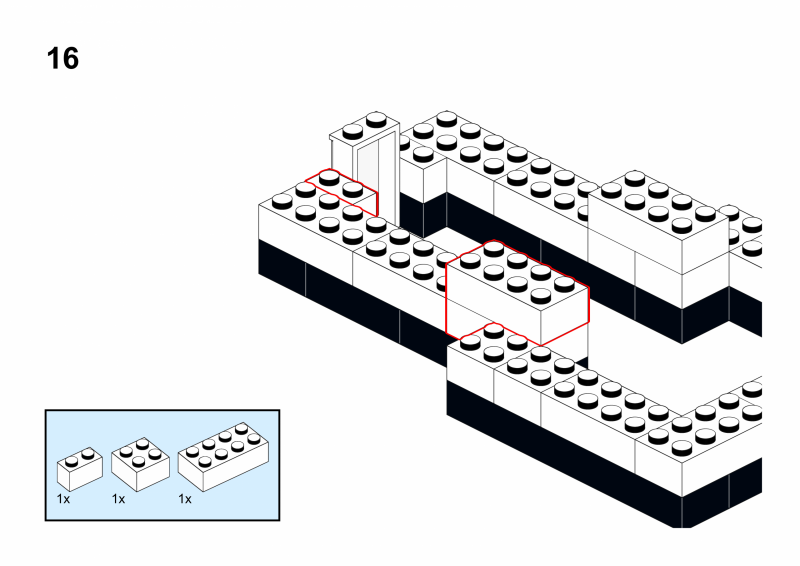 16

1x 1x 1x