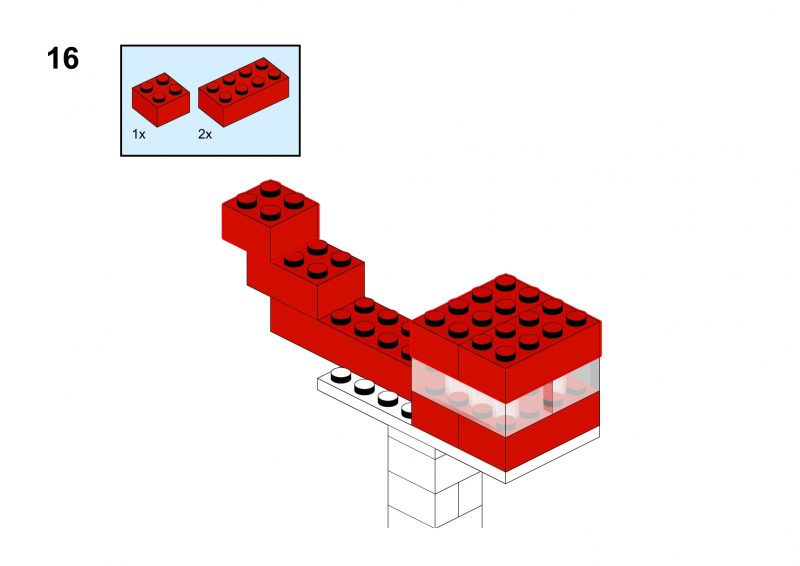 16

1x

2x